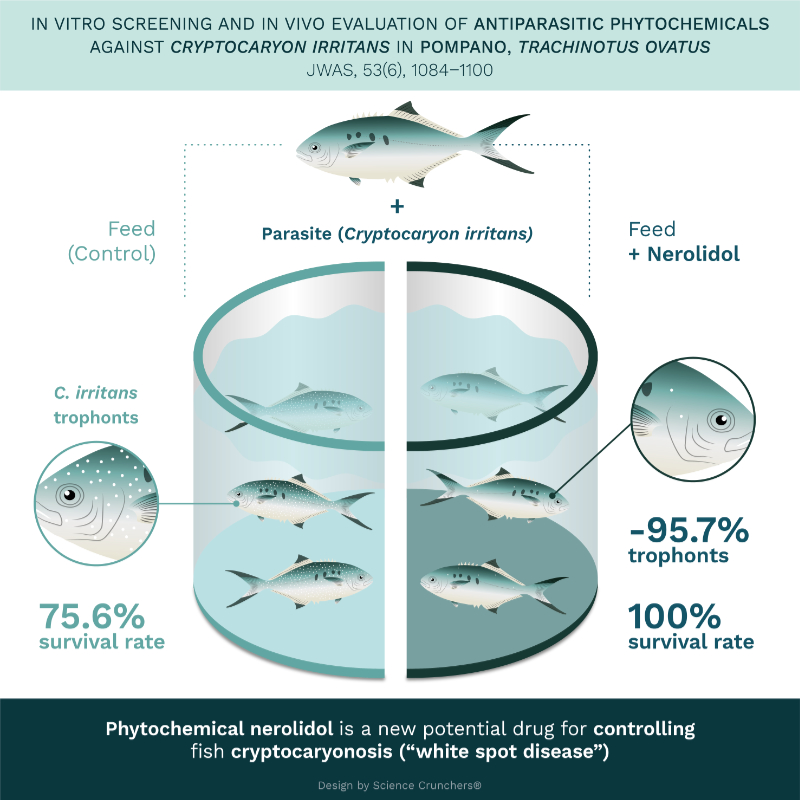 IN VITRO SCREENING AND IN VIVO EVALUATION OF ANTIPARASITIC PHYTOCHEMICALS AGAINST CRYPTOCARYON IRRITANS IN POMPANO, TRACHINOTUS OVATUS
JWAS, 53(6), 1084–1100

+
Parasite (Cryptocaryon irritans)

Feed
(Control)

Feed
+ Nerolidol

C. irritans
trophonts

75.6%
survival rate

-95.7%
trophonts

100%
survival rate

Phytochemical nerolidol is a new potential drug for controlling fish cryptocaryonosis ("white spot disease")

Design by Science Crunchers®