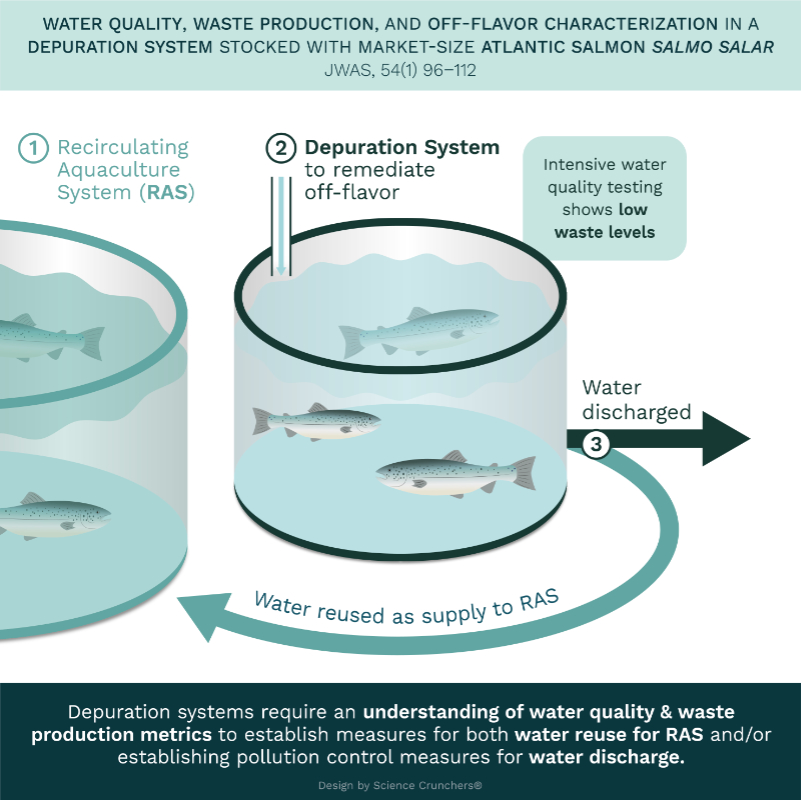 WATER QUALITY, WASTE PRODUCTION, AND OFF-FLAVOR CHARACTERIZATION IN A DEPURATION SYSTEM STOCKED WITH MARKET-SIZE ATLANTIC SALMON SALMO SALAR
JWAS, 54(1) 96–112

1 Recirculating Aquaculture System (RAS)

2 Depuration System to remediate off-flavor

Intensive water quality testing shows low waste levels

Water discharged

3

Water reused as supply to RAS

Depuration systems require an understanding of water quality & waste production metrics to establish measures for both water reuse for RAS and/or establishing pollution control measures for water discharge.

Design by Science Crunchers®