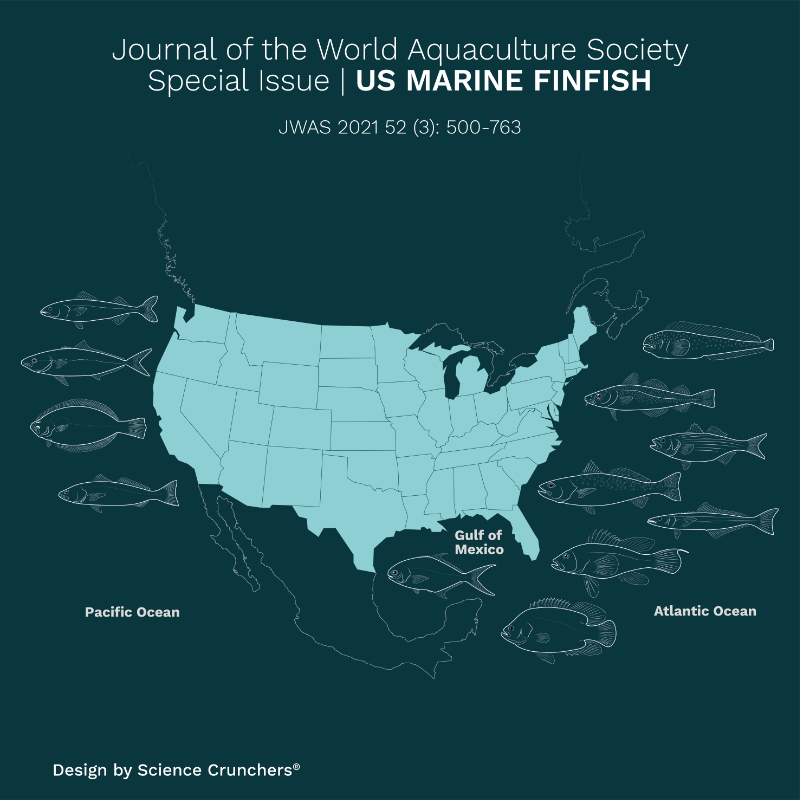 Journal of the World Aquaculture Society
Special Issue | US MARINE FINFISH

JWAS 2021 52 (3): 500-763

Gulf of Mexico

Pacific Ocean

Atlantic Ocean

Design by Science Crunchers®