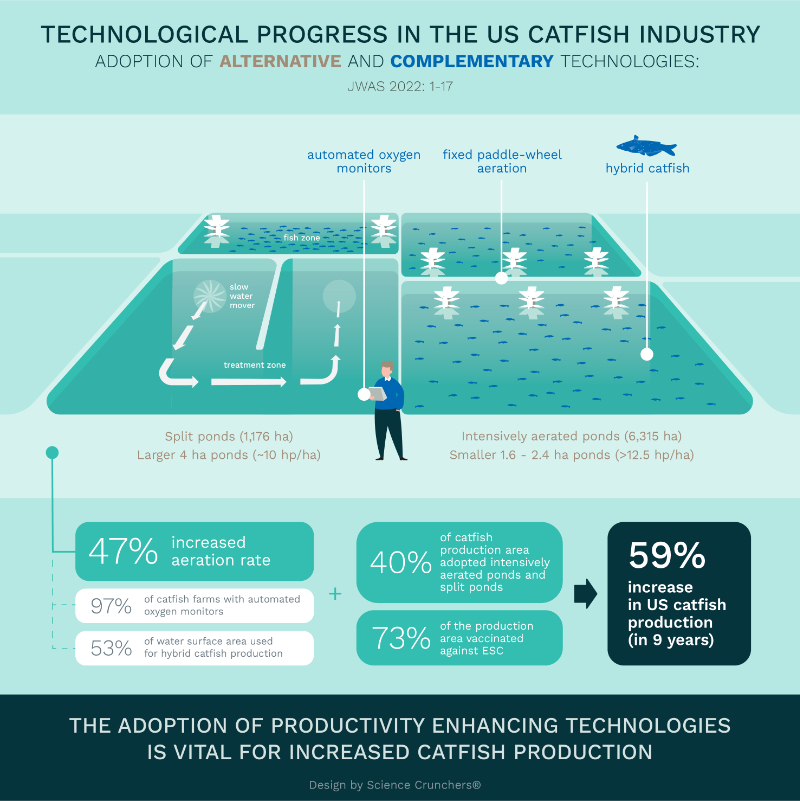 TECHNOLOGICAL PROGRESS IN THE US CATFISH INDUSTRY
ADOPTION OF ALTERNATIVE AND COMPLEMENTARY TECHNOLOGIES:
JWAS 2022: 1-17

automated oxygen monitors

fixed paddle-wheel aeration

hybrid catfish

fish zone

slow water mover

treatment zone

Split ponds (1,176 ha)
Larger 4 ha ponds (~10 hp/ha)

Intensively aerated ponds (6,315 ha)
Smaller 1.6 - 2.4 ha ponds (>12.5 hp/ha)

47% increased aeration rate

97% of catfish farms with automated oxygen monitors

53% of water surface area used for hybrid catfish production

+

40% of catfish production area adopted intensively aerated ponds and split ponds

73% of the production area vaccinated against ESC

59% increase in US catfish production (in 9 years)

THE ADOPTION OF PRODUCTIVITY ENHANCING TECHNOLOGIES IS VITAL FOR INCREASED CATFISH PRODUCTION

Design by Science Crunchers®